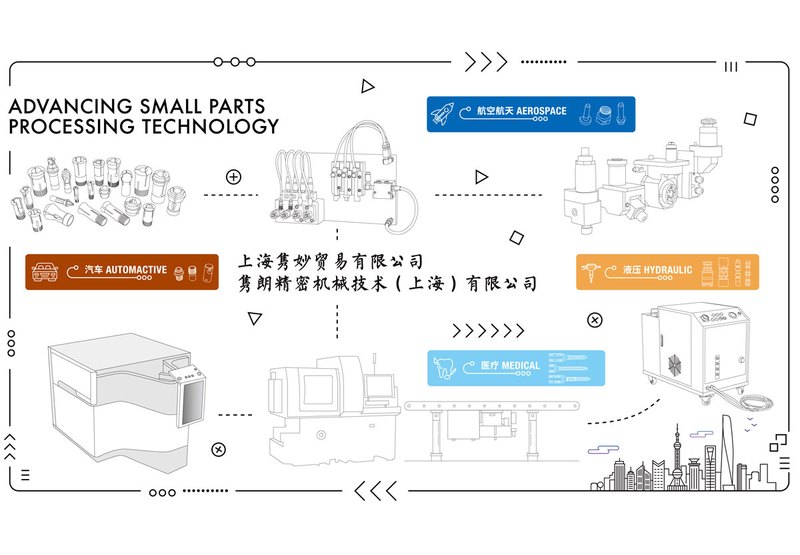 ADVANCING SMALL PARTS PROCESSING TECHNOLOGY

航空航天 AEROSPACE

汽车 AUTOMACTIVE

上海隽妙贸易有限公司
隽朗精密机械技术（上海）有限公司

液压 HYDRAULIC

医疗 MEDICAL